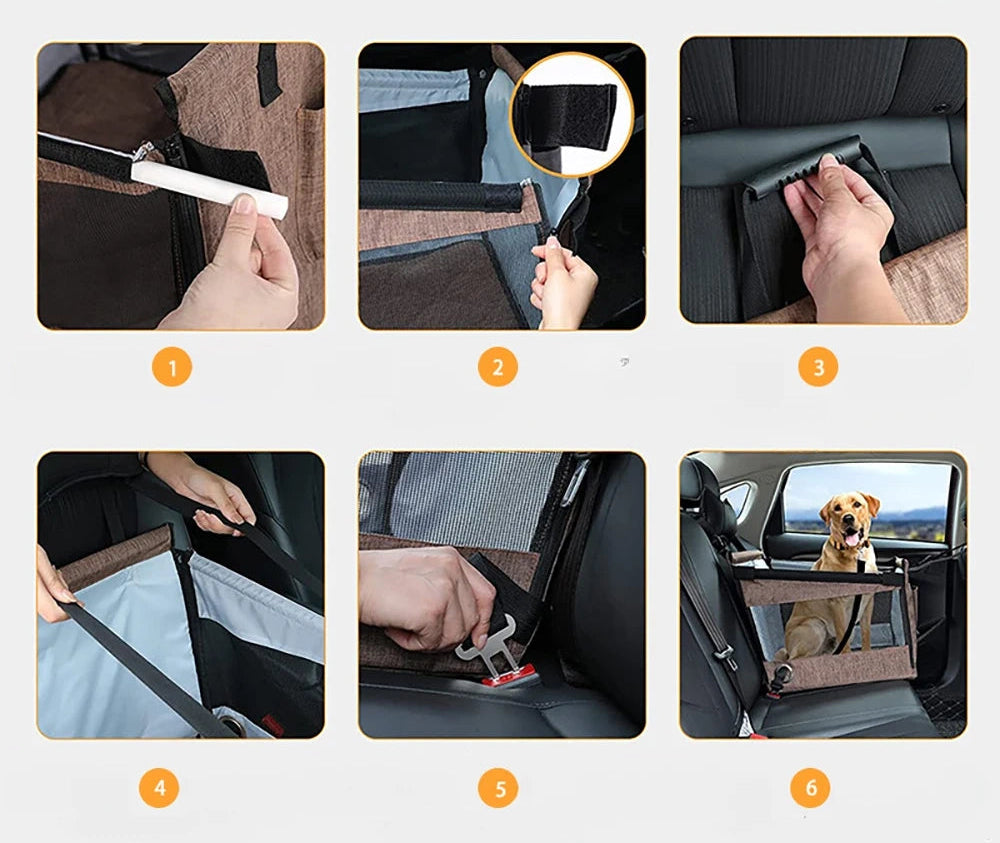 1

2

3

4

5

6