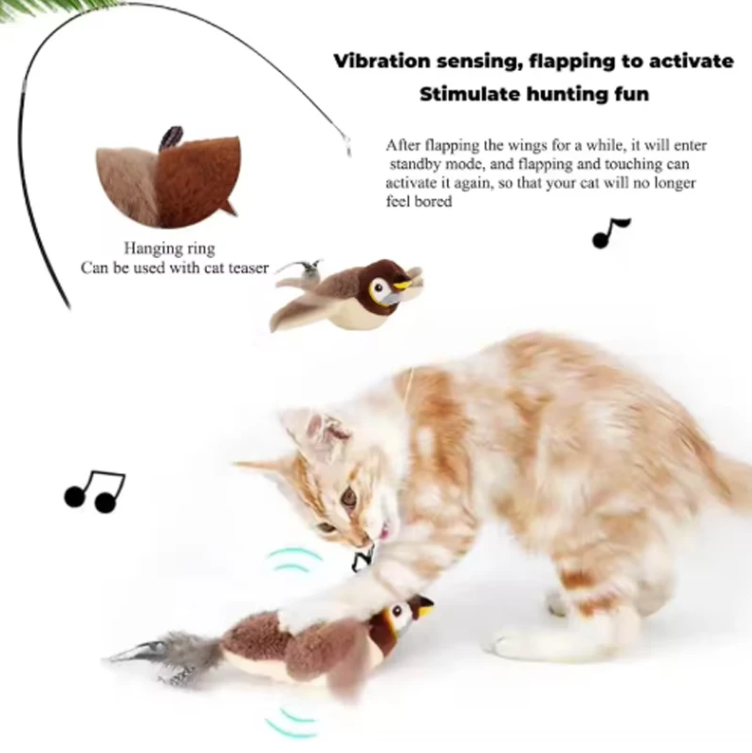 Vibration sensing, flapping to activate
Stimulate hunting fun

After flapping the wings for a while, it will enter standby mode, and flapping and touching can activate it again, so that your cat will no longer feel bored

Hanging ring
Can be used with cat teaser