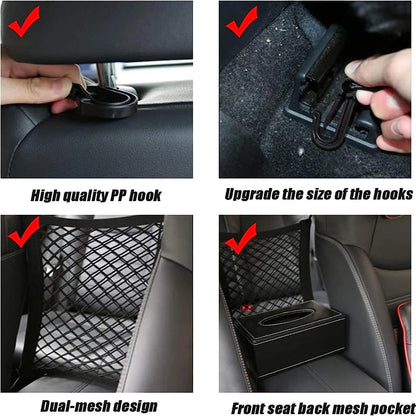 High quality PP hook

Upgrade the size of the hooks

Dual-mesh design

Front seat back mesh pocket