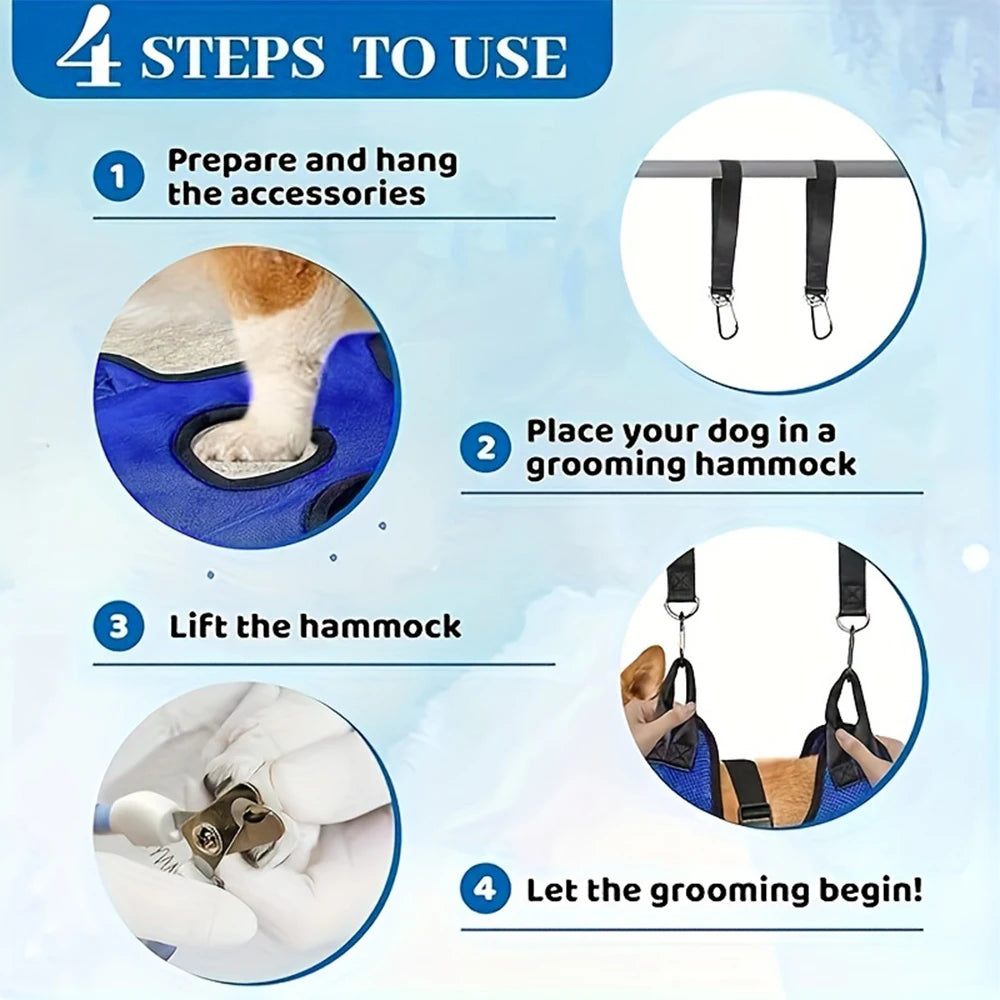 4 STEPS TO USE

1 Prepare and hang the accessories

2 Place your dog in a grooming hammock

3 Lift the hammock

4 Let the grooming begin!