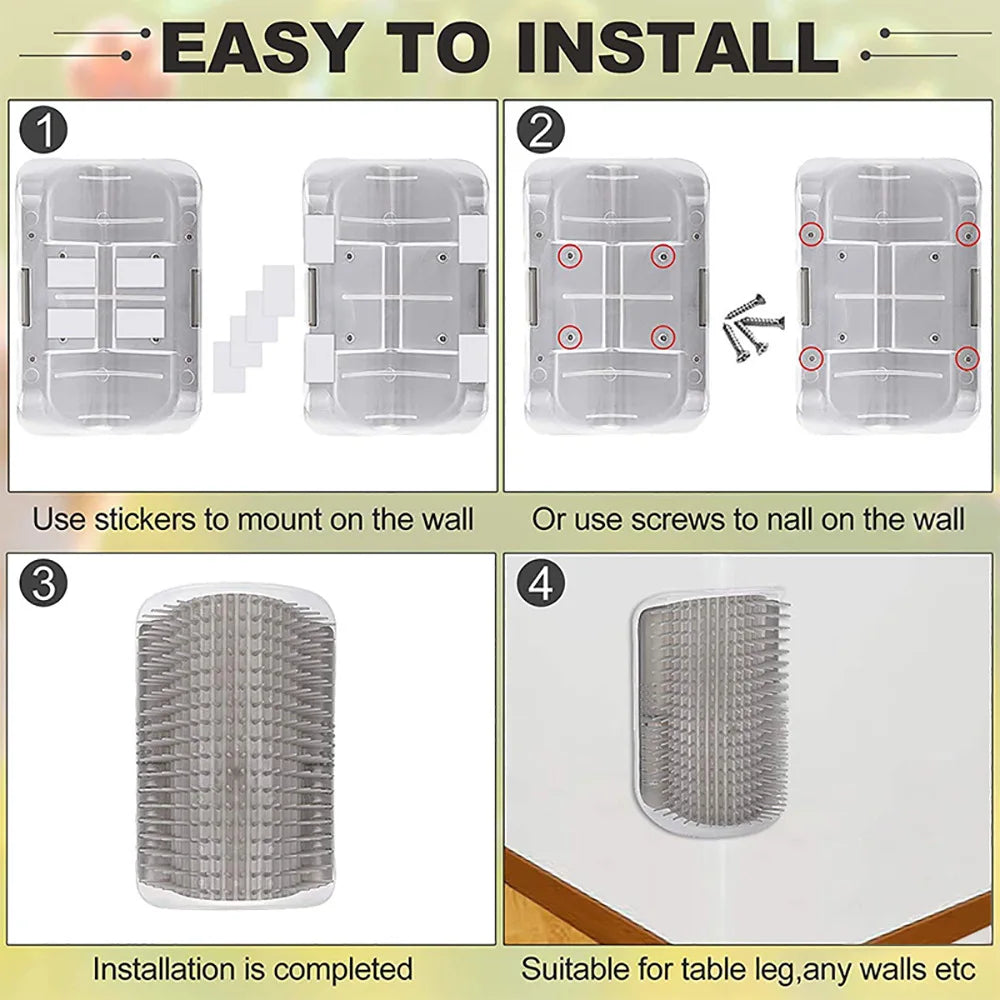 EASY TO INSTALL

1

Use stickers to mount on the wall

2

Or use screws to nall on the wall

3

Installation is completed

4

Suitable for table leg,any walls etc